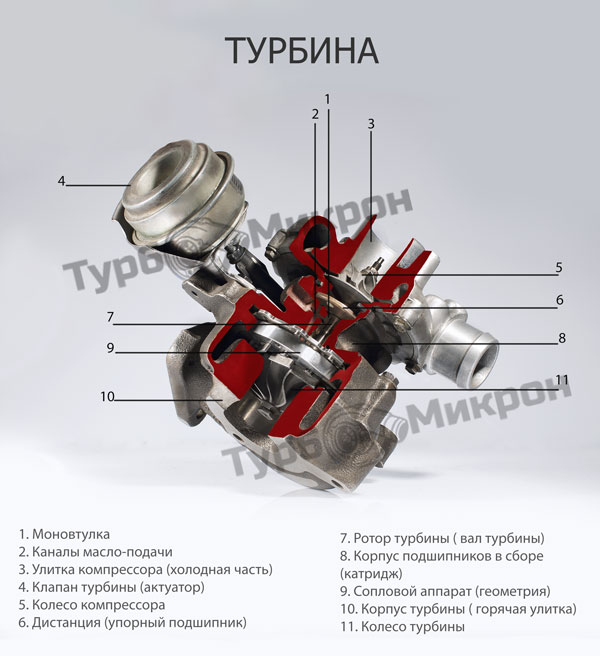 ТУРБИНА

1
2
3
4
5
6
7
8
9
10
11

ТурбоМикрон
ТурбоМикрон

1. Моновтулка
2. Каналы масло-подачи
3. Улитка компрессора (холодная часть)
4. Клапан турбины (актуатор)
5. Колесо компрессора
6. Дистанция (упорный подшипник)

7. Ротор турбины ( вал турбины)
8. Корпус подшипников в сборе (катридж)
9. Сопловой аппарат (геометрия)
10. Корпус турбины ( горячая улитка)
11. Колесо турбины